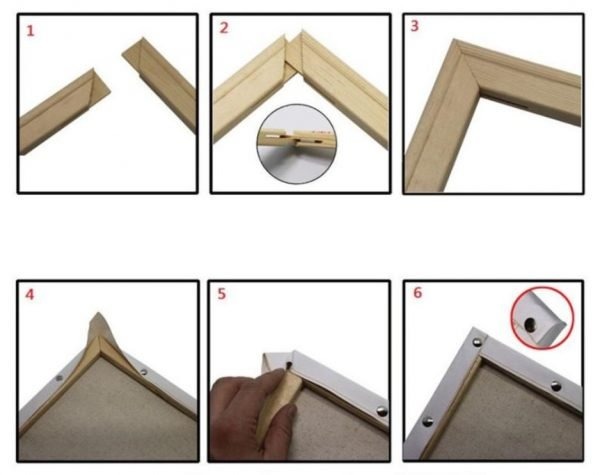 1

2

3

4

5

6